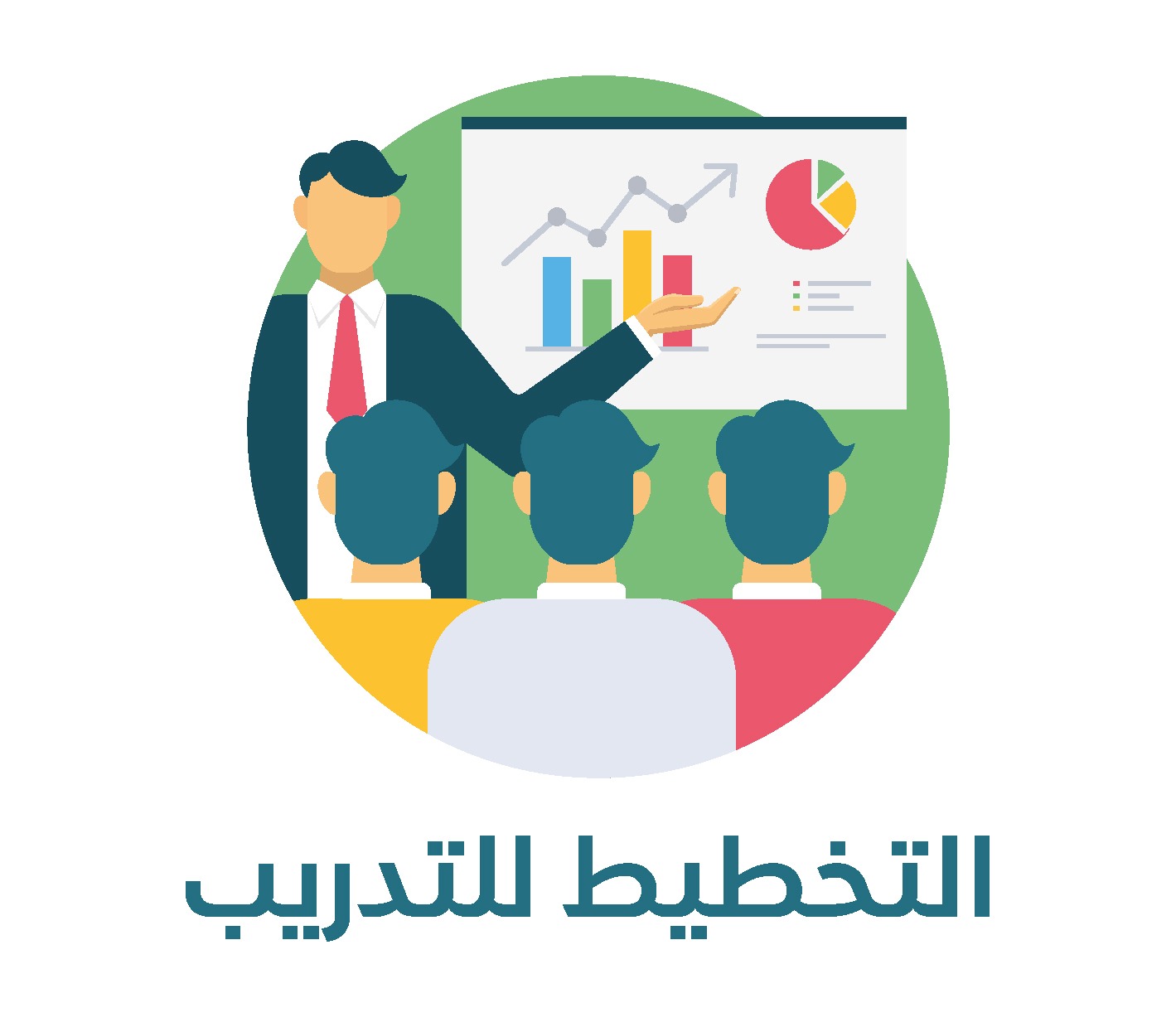 التخطيط للتدريب