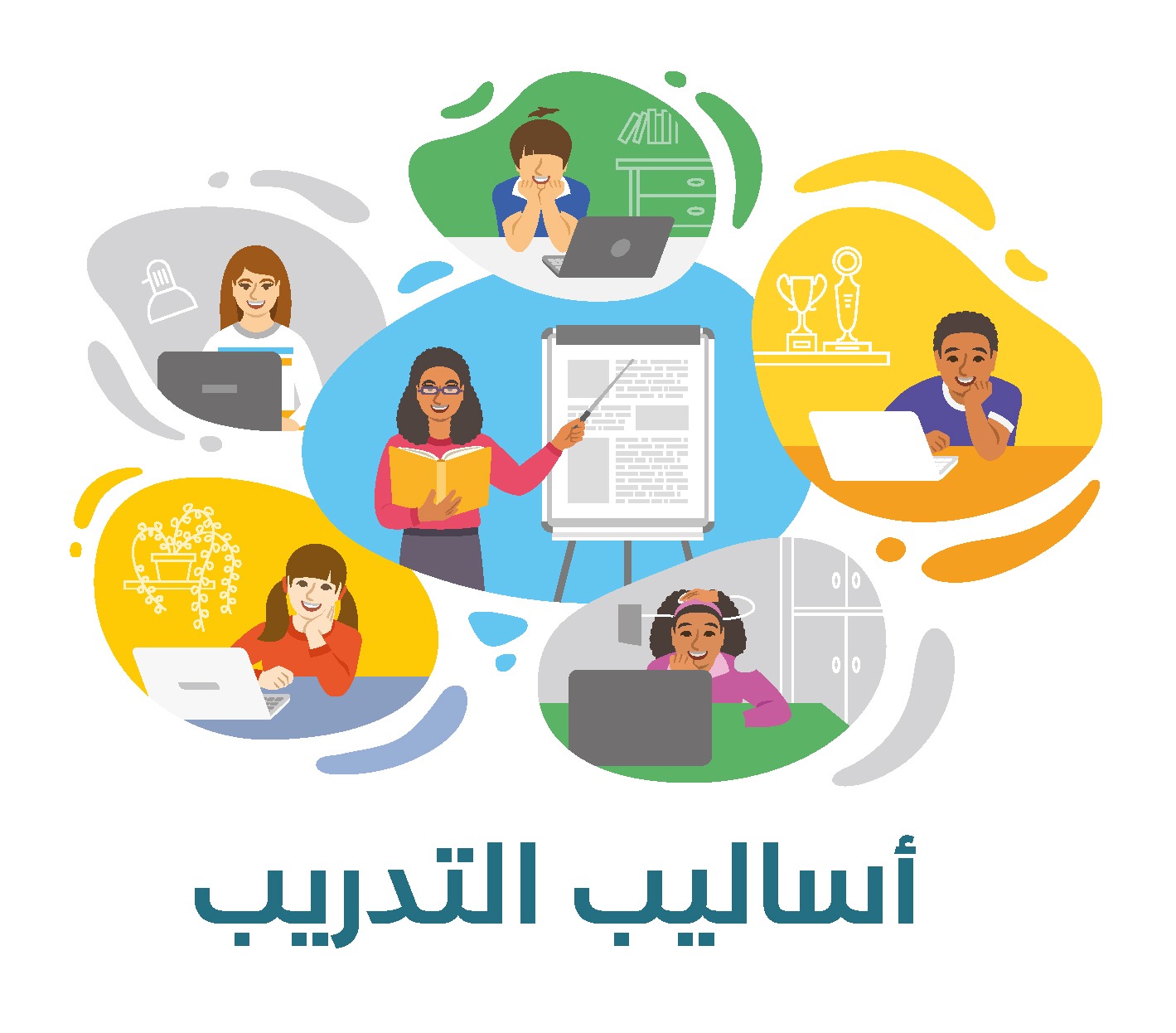 أساليب التدريب