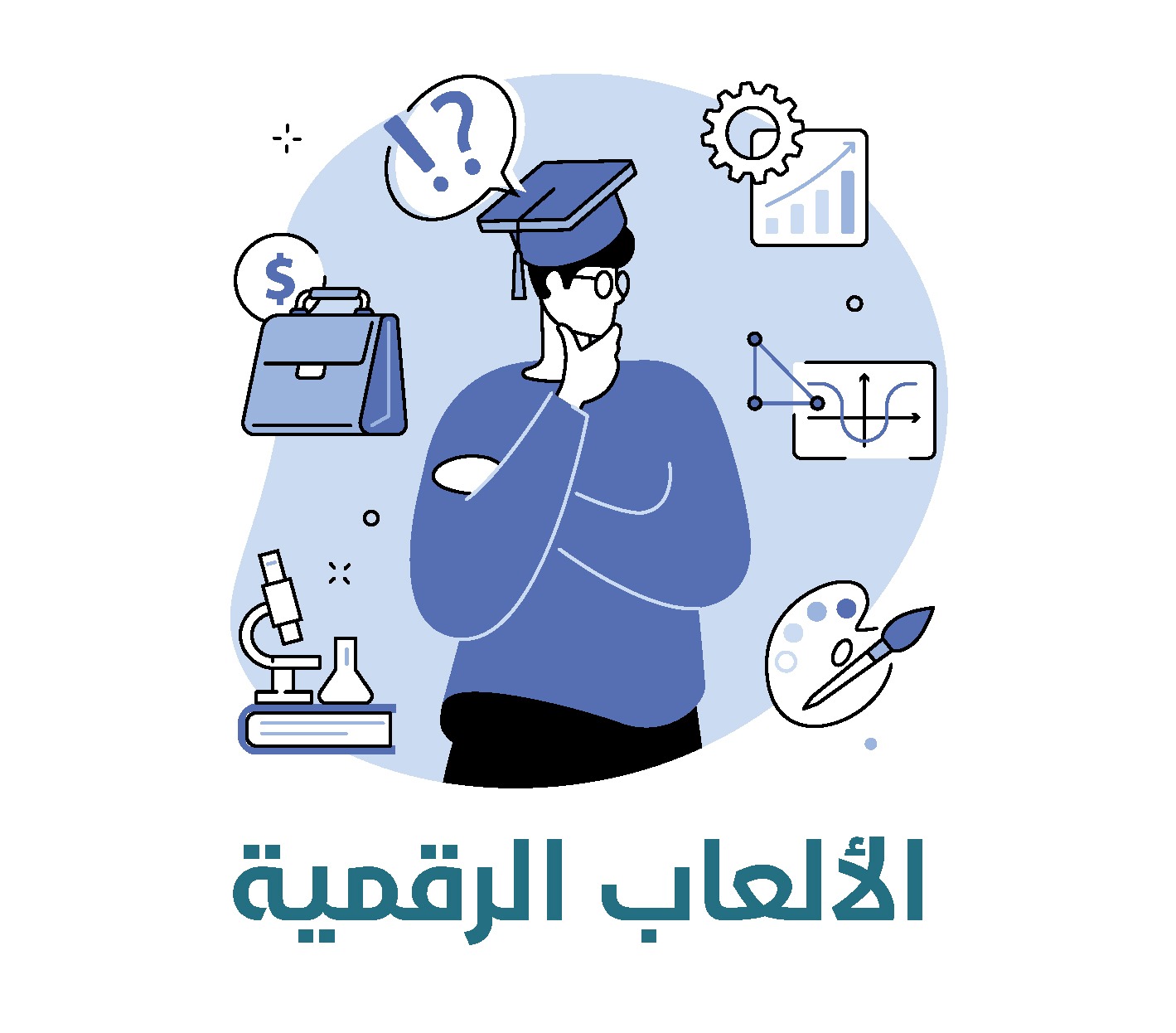 !?

$

الألعاب الرقمية