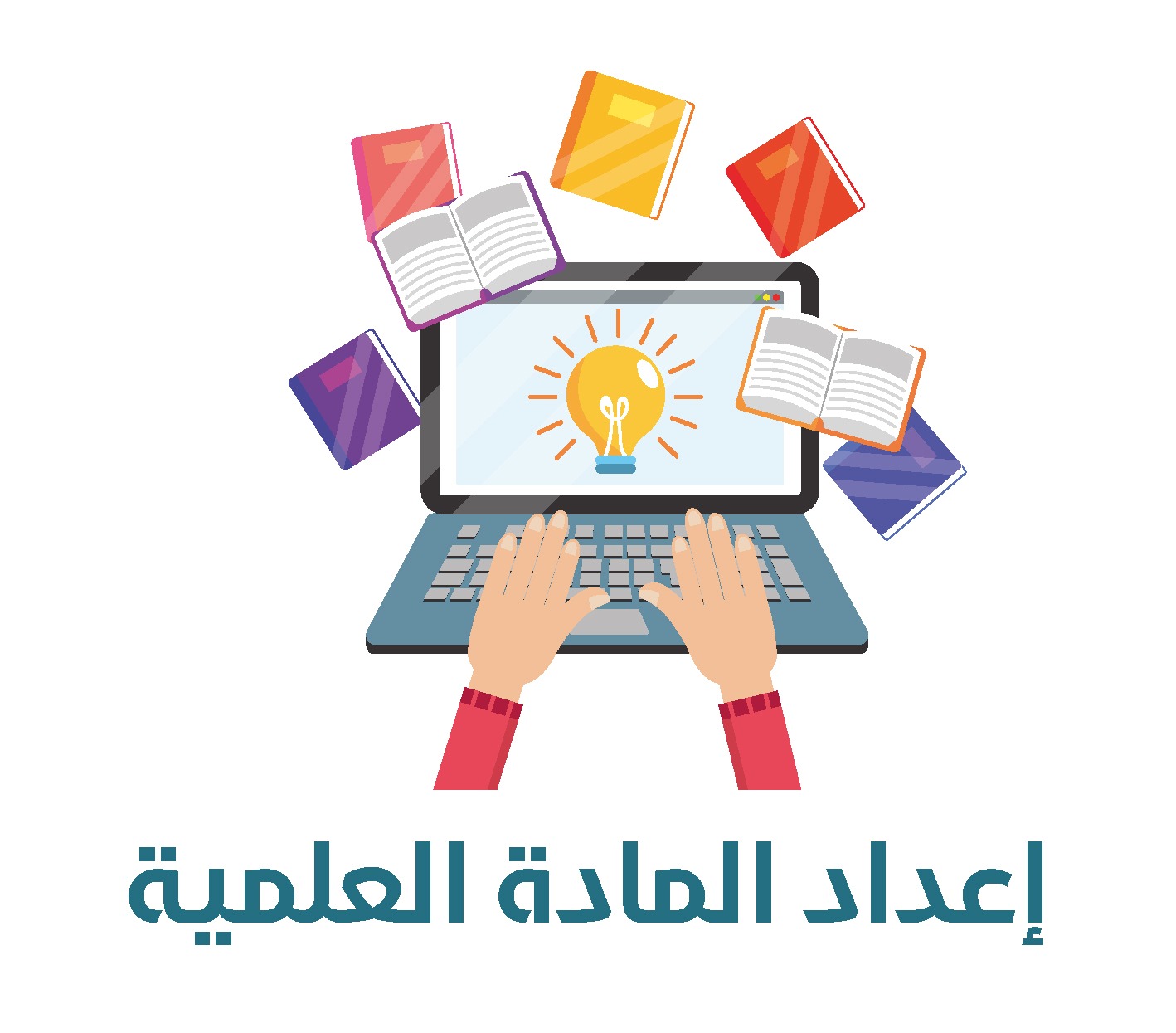 إعداد المادة العلمية