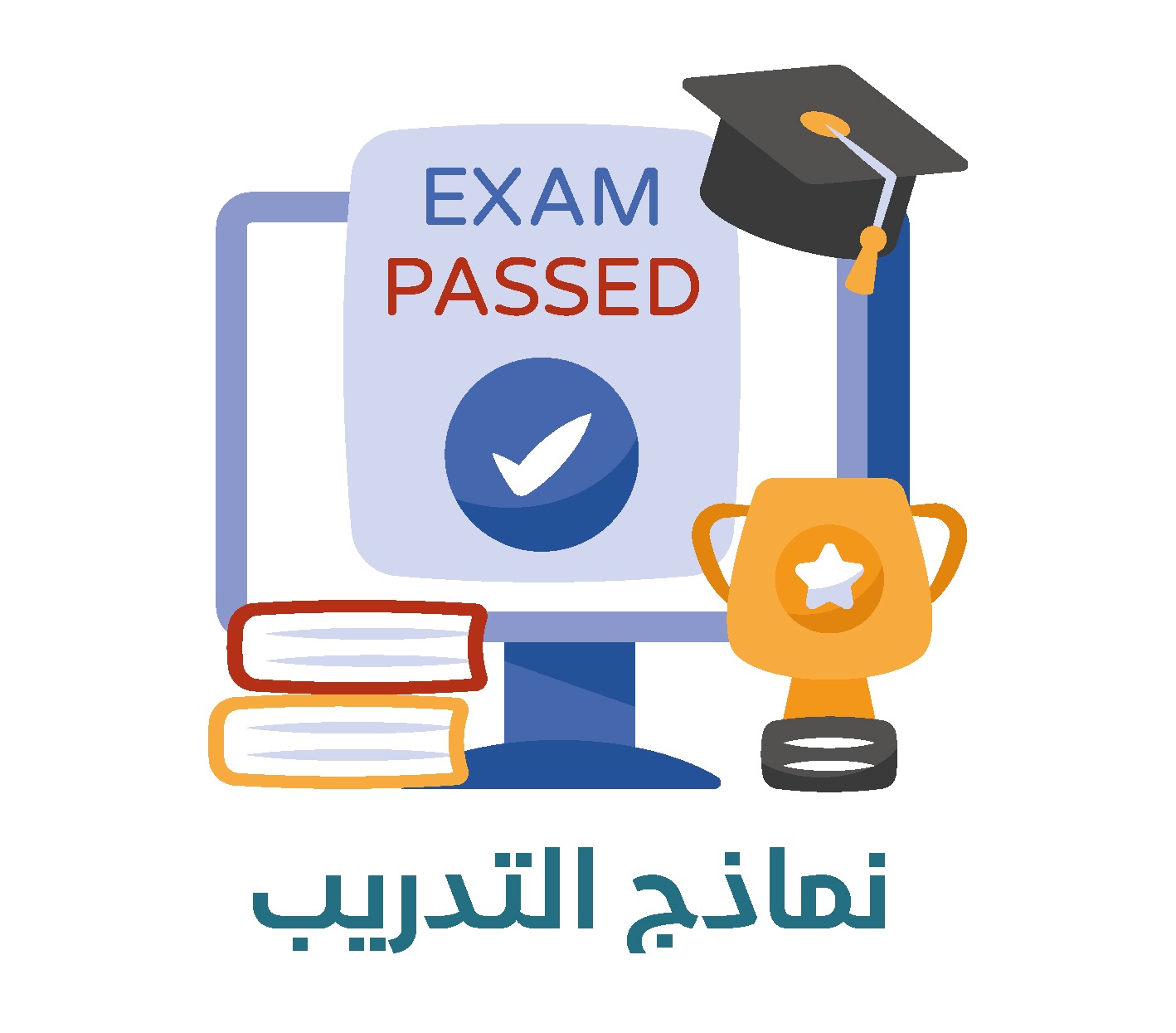 EXAM
PASSED

نماذج التدريب