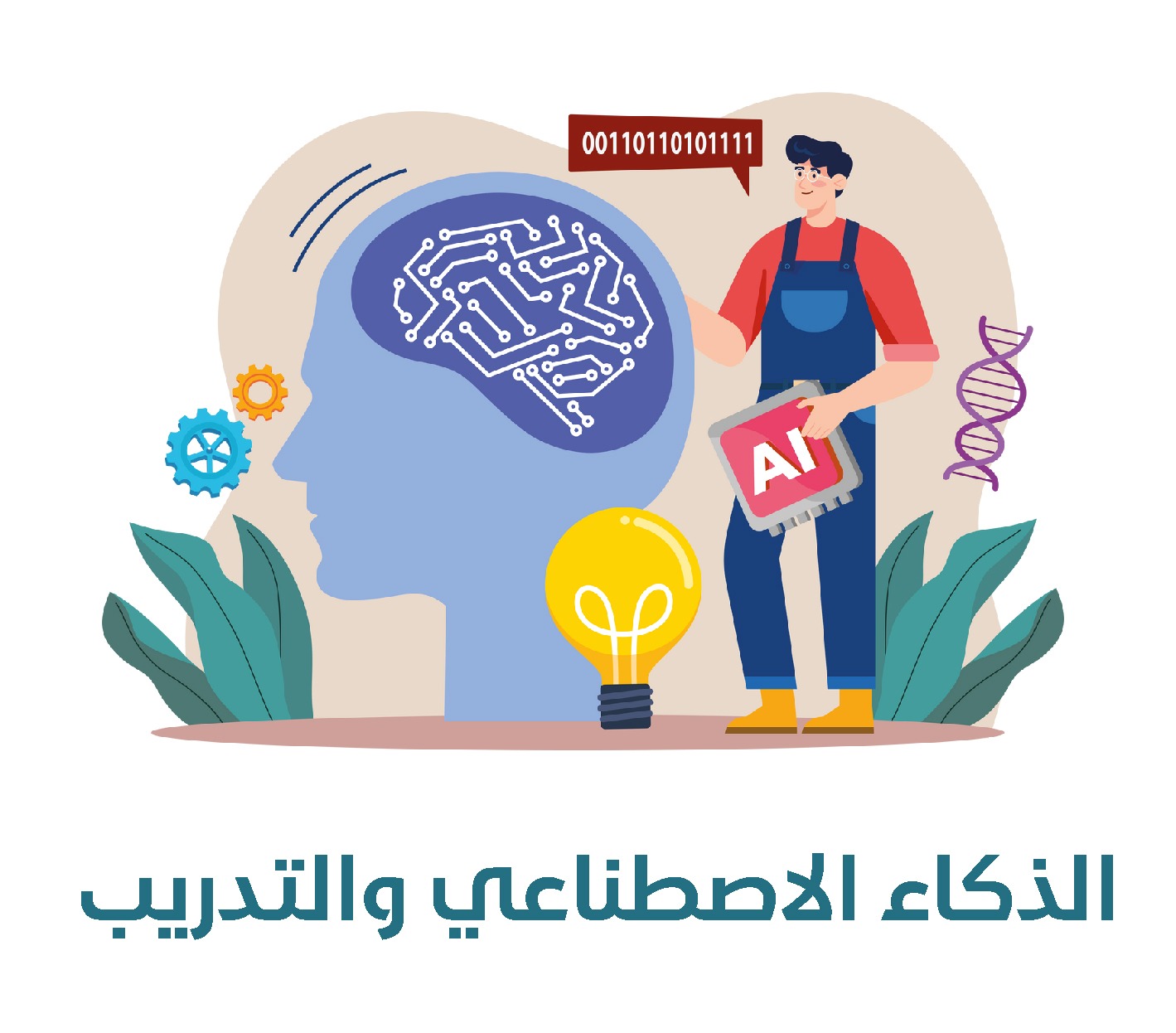 00110110101111

AI

الذكاء الاصطناعي والتدريب