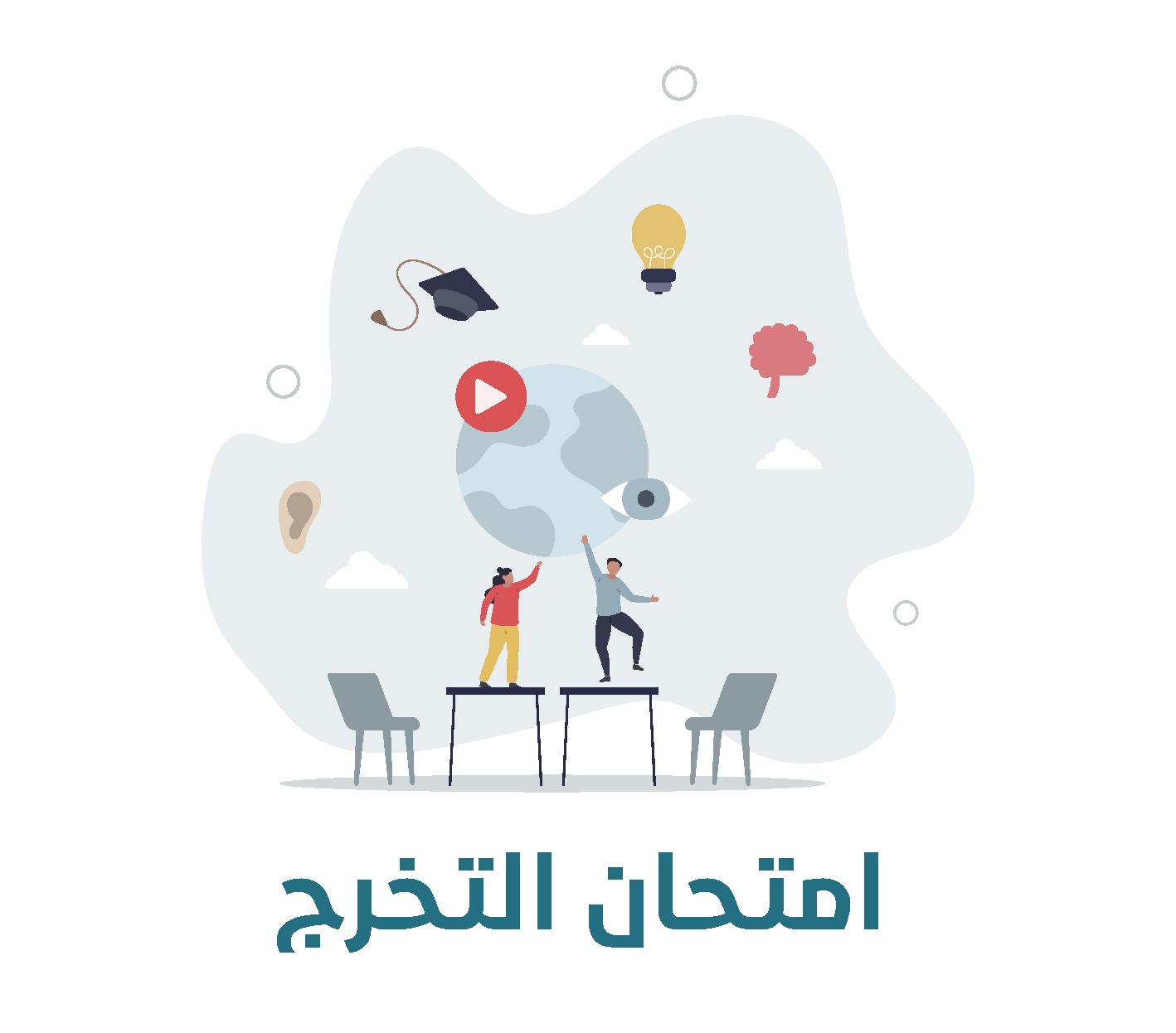 امتحان التخرج