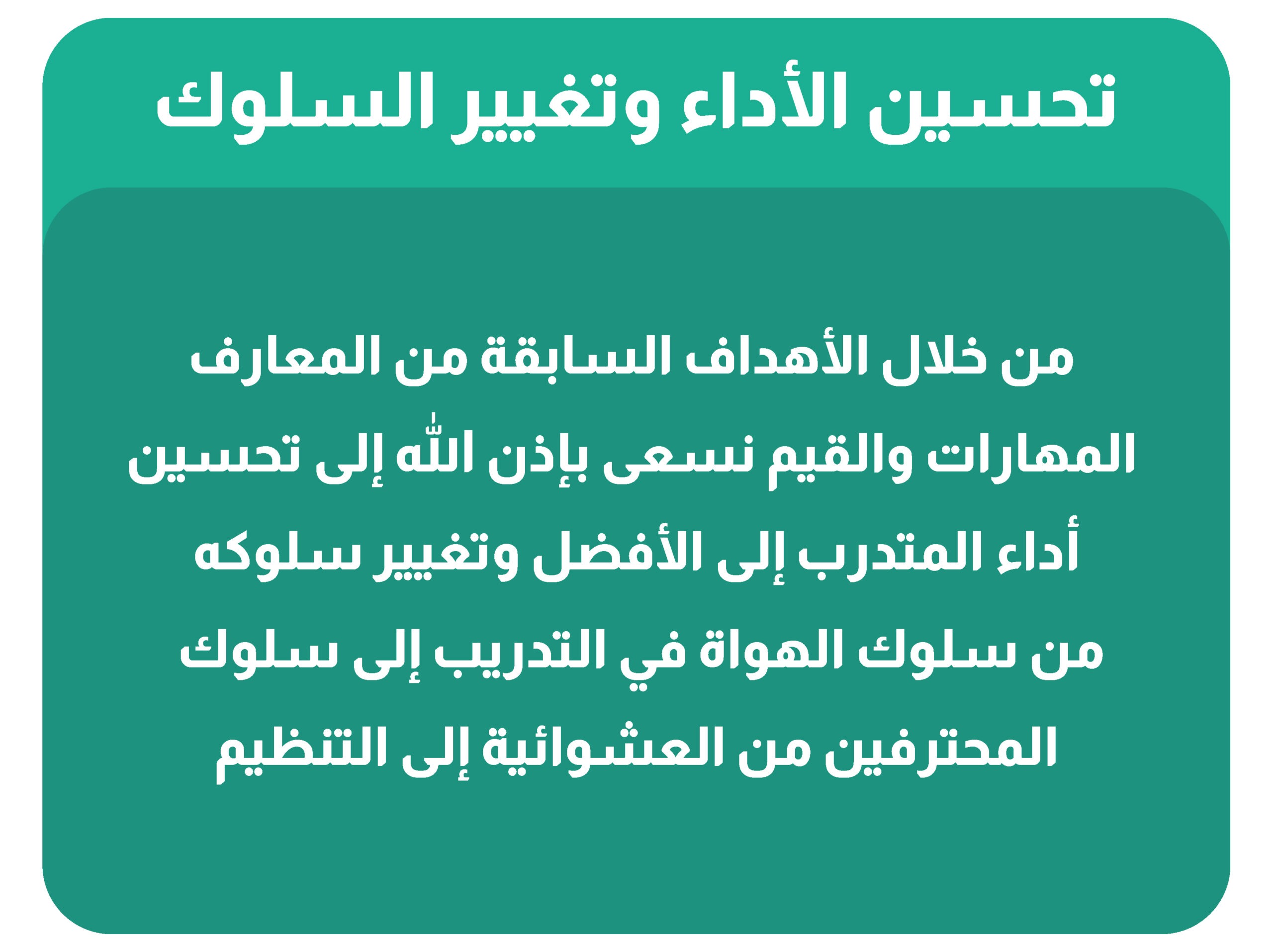 تحسين الأداء وتغيير السلوك

من خلال الأهداف السابقة من المعارف المهارات والقيم نسعى بإذن الله إلى تحسين أداء المتدرب إلى الأفضل وتغيير سلوكه من سلوك الهواة في التدريب إلى سلوك المحترفين من العشوائية إلى التنظيم