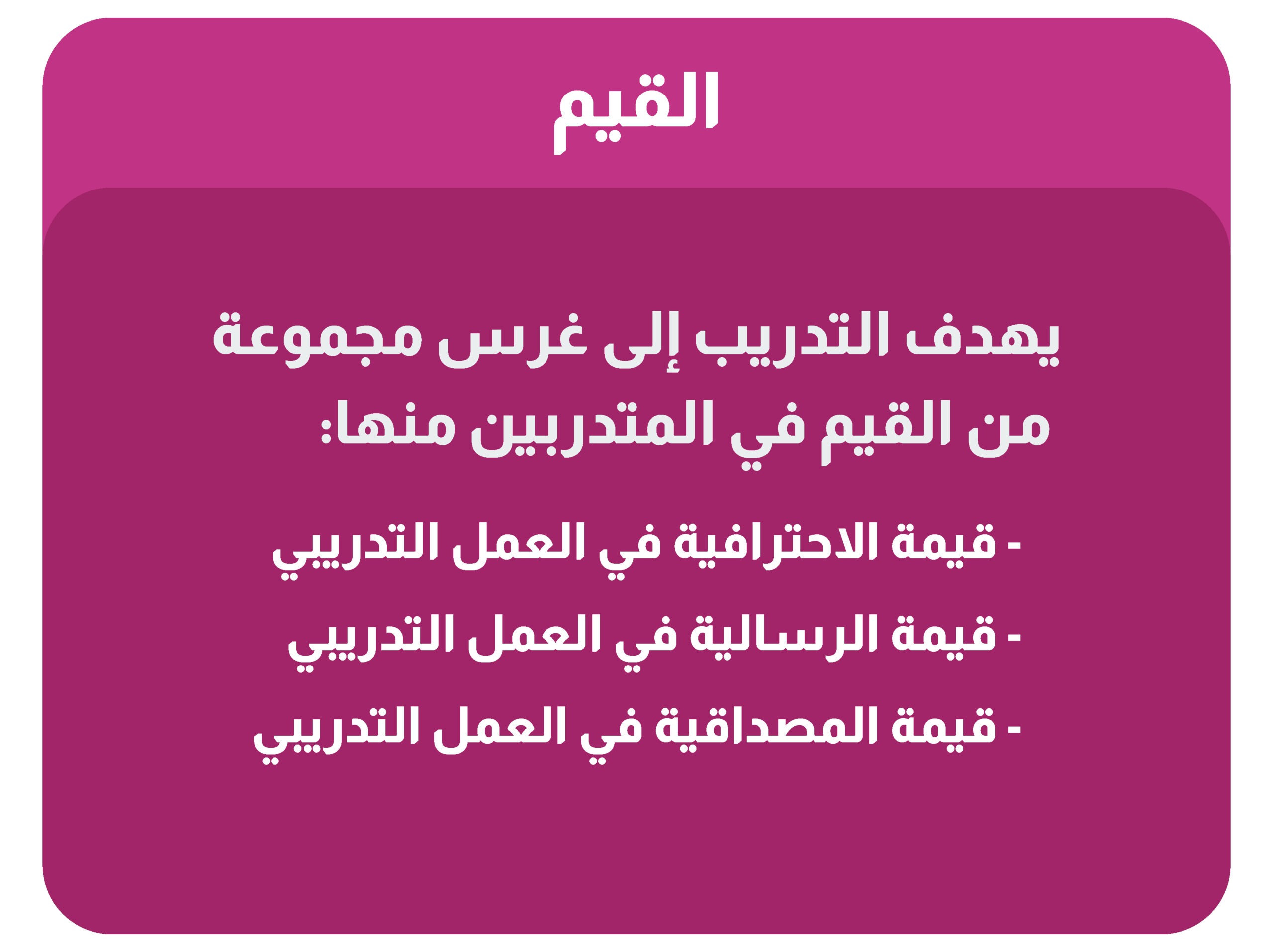 القيم

يهدف التدريب إلى غرس مجموعة من القيم في المتدربين منها:

- قيمة الاحترافية في العمل التدريبي

- قيمة الرسالية في العمل التدريبي

- قيمة المصداقية في العمل التدريبي